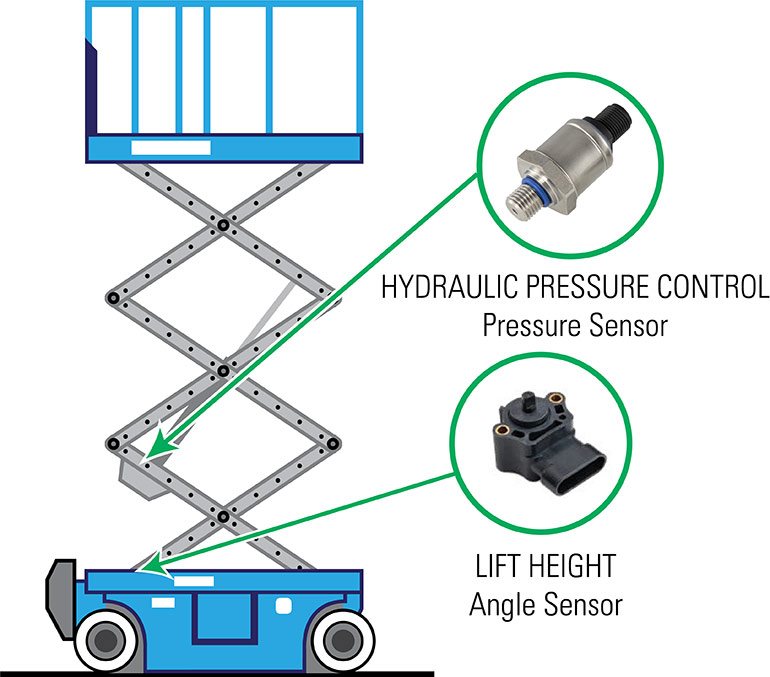 HYDRAULIC PRESSURE CONTROL
Pressure Sensor

LIFT HEIGHT
Angle Sensor